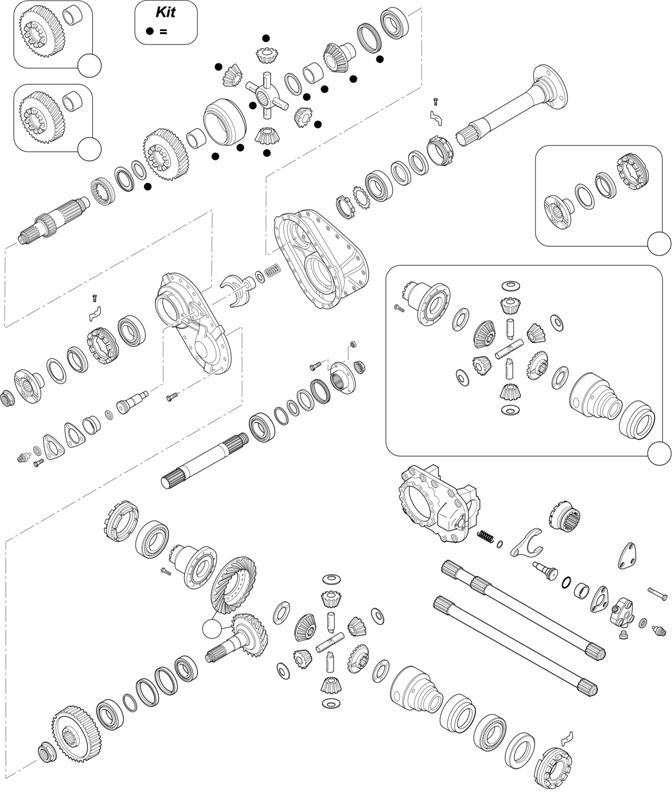 Kit
● =