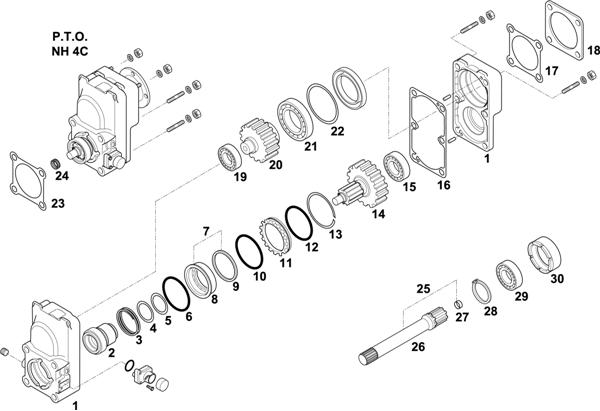 P.T.O.
NH 4C

18
17
1
16
15
14
13
12
11
10
9
8
7
6
5
4
3
2
1
19
20
21
22
23
24
25
26
27
28
29
30